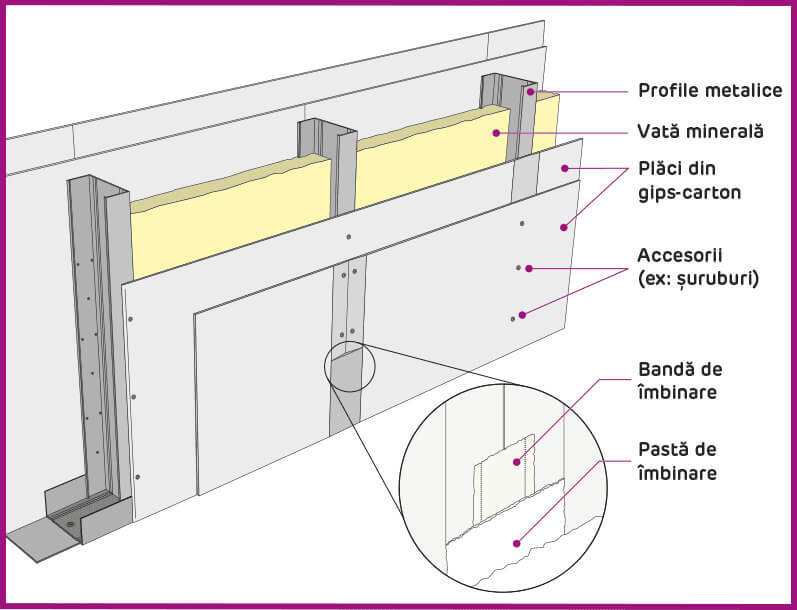 Profile metalice

Vată minerală

Plăci din gips-carton

Accesorii (ex: șuruburi)

Bandă de îmbinare

Pastă de îmbinare