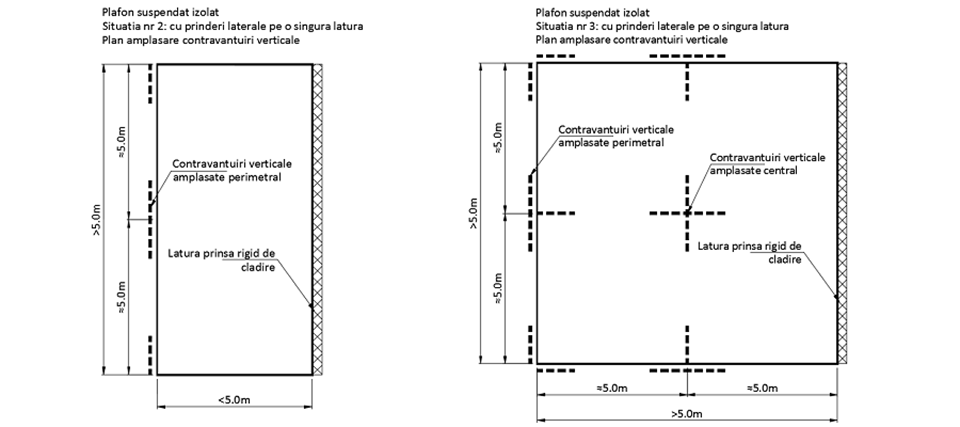 Plafon suspendat izolat
Situatia nr 2: cu prinderi laterale pe o singura latura
Plan amplasare contravantuiri verticale

>5.0m
≈5.0m
≈5.0m
Contravantuiri verticale amplasate perimetral
Latura prinsa rigid de cladire
<5.0m

Plafon suspendat izolat
Situatia nr 3: cu prinderi laterale pe o singura latura
Plan amplasare contravantuiri verticale

>5.0m
≈5.0m
≈5.0m
Contravantuiri verticale amplasate perimetral
Contravantuiri verticale amplasate central
Latura prinsa rigid de cladire
≈5.0m
≈5.0m
>5.0m